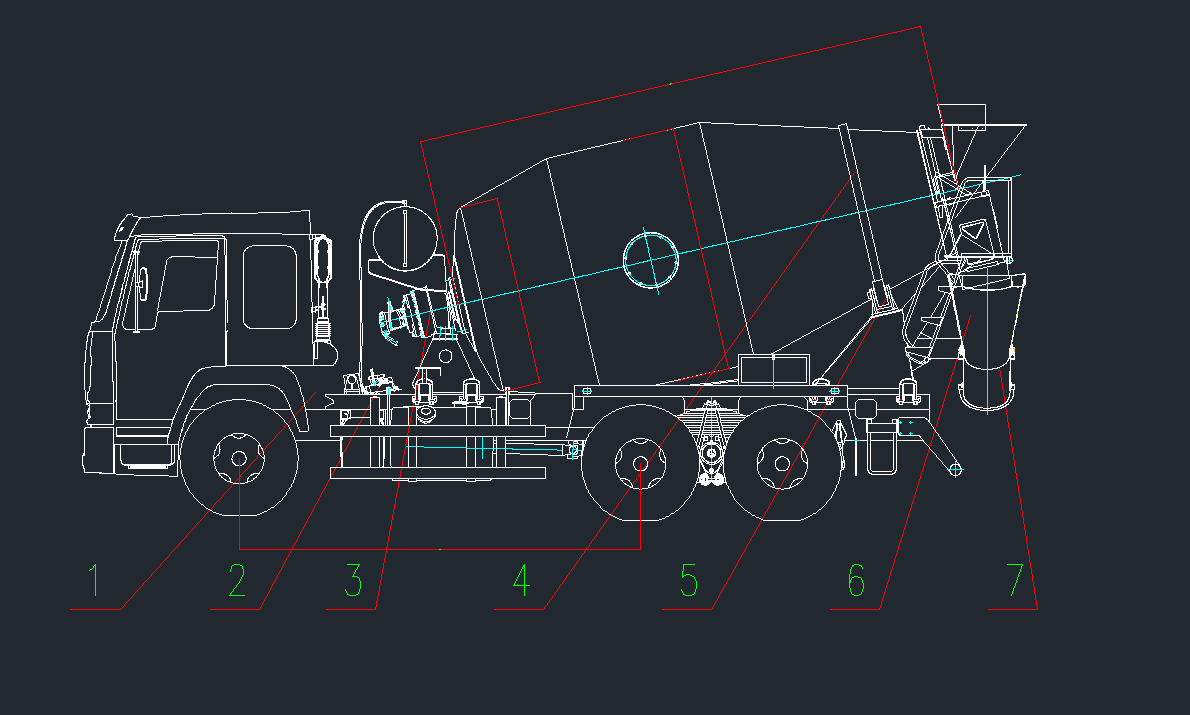 1 2 3 4 5 6 7