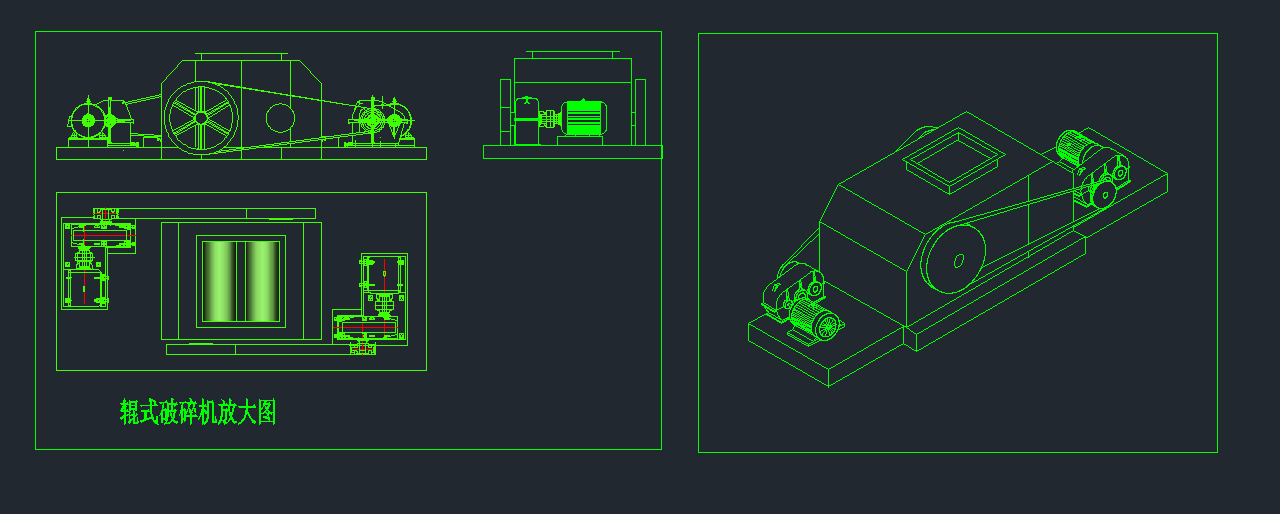 辊式破碎机放大图